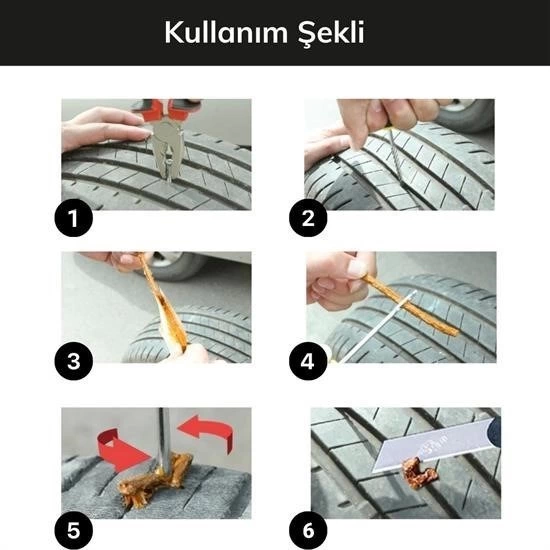 Kullanım Şekli

1

2

3

4

5

6